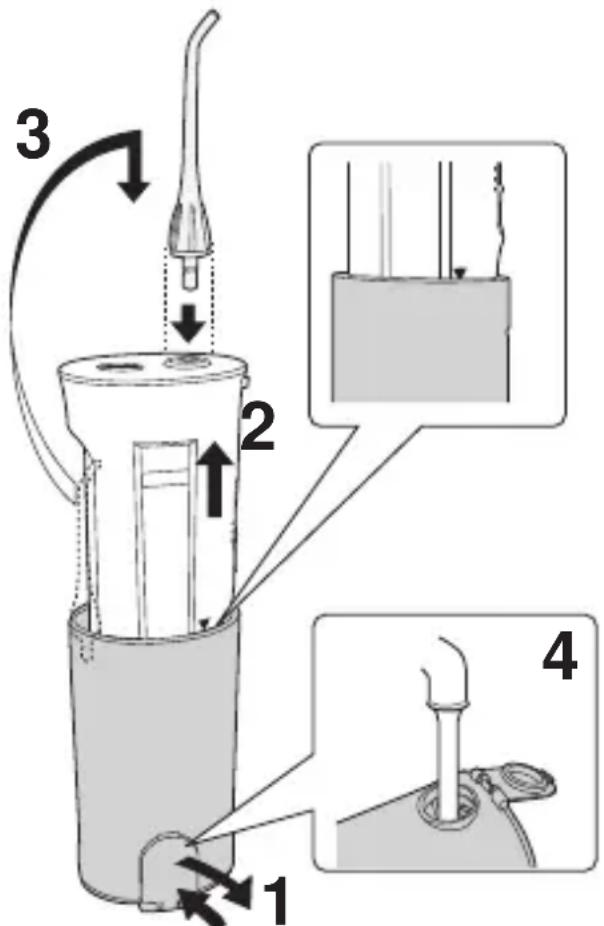 3
2
4
1