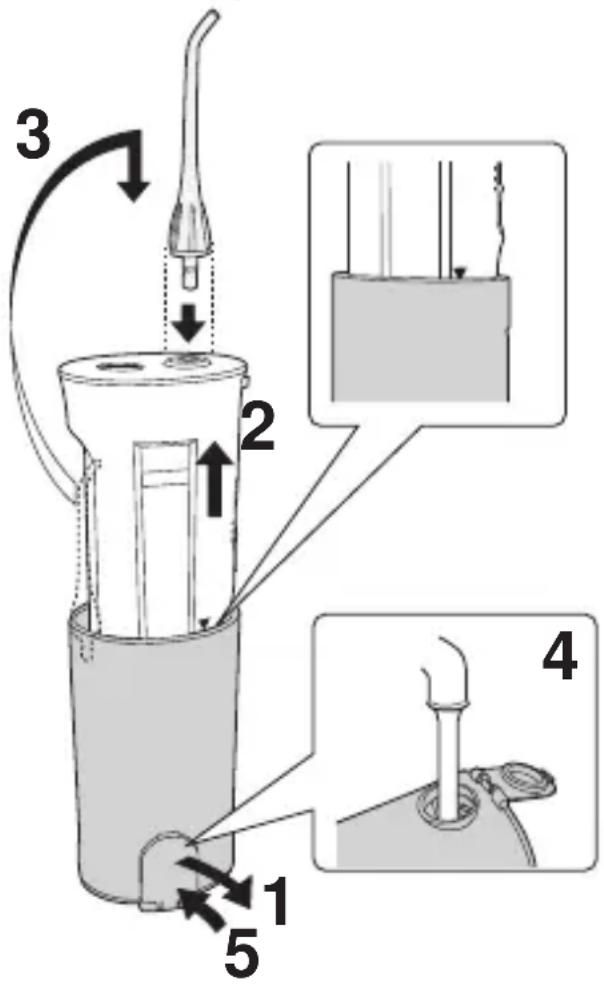 3
2
4
1
5