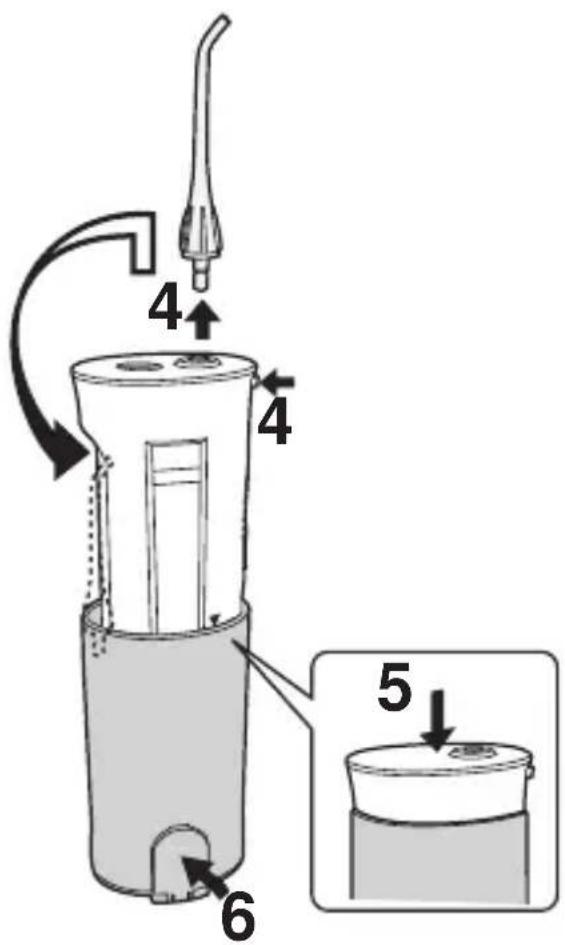 4
4
5
6