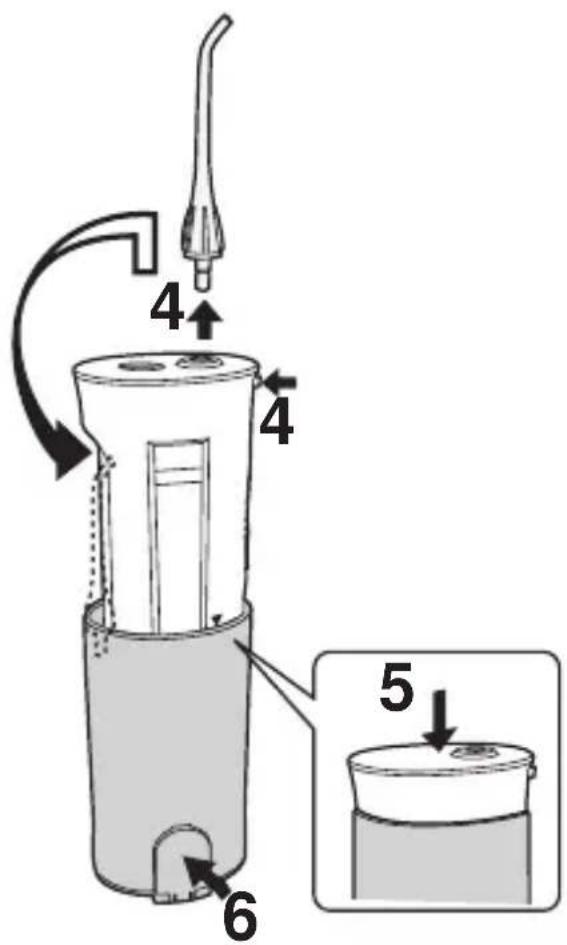 4
4
5
6