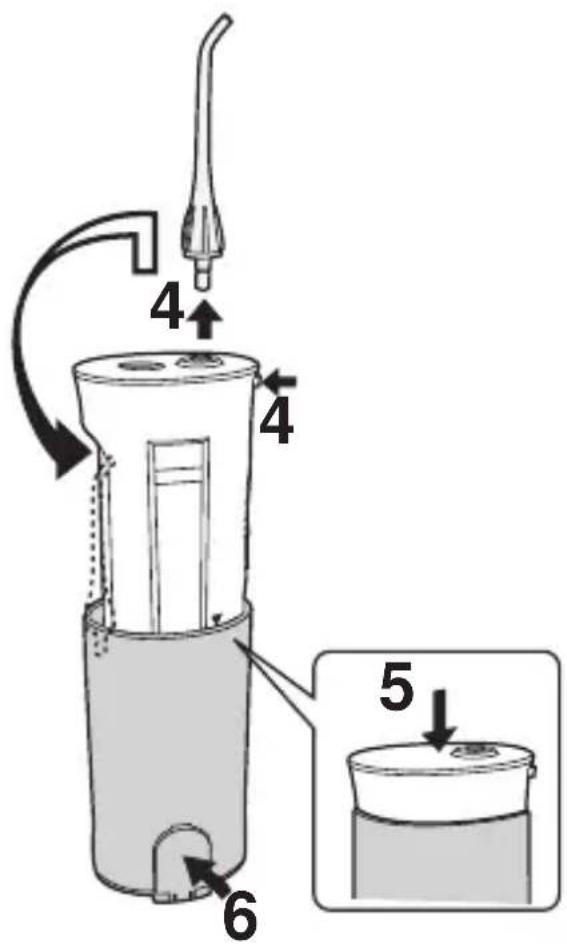 4
4
5
6