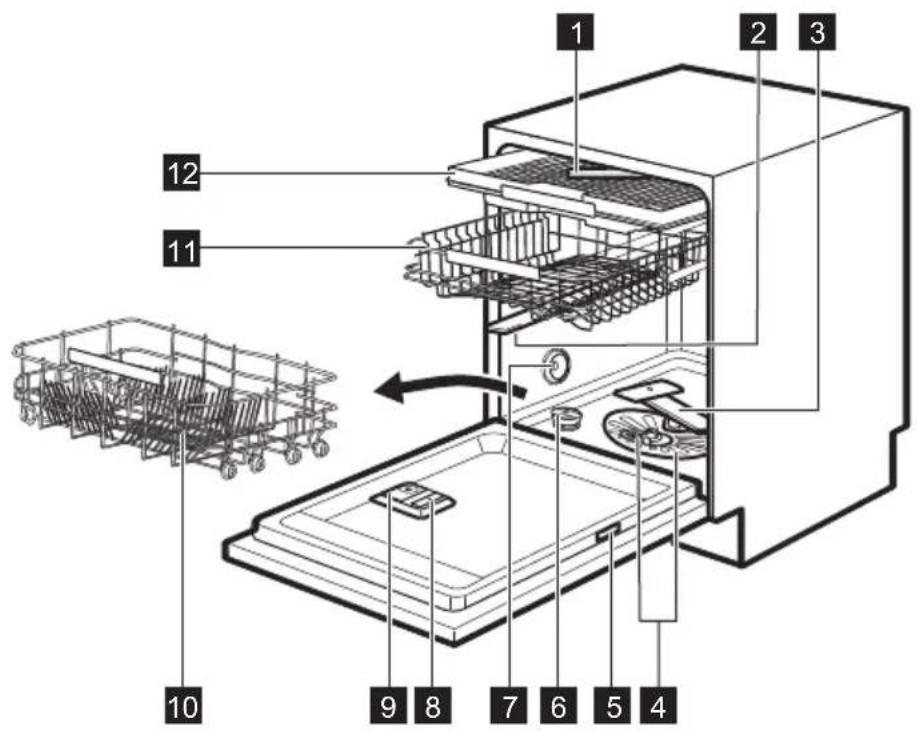 1
2
3
12
11
10
9
8
7
6
5
4