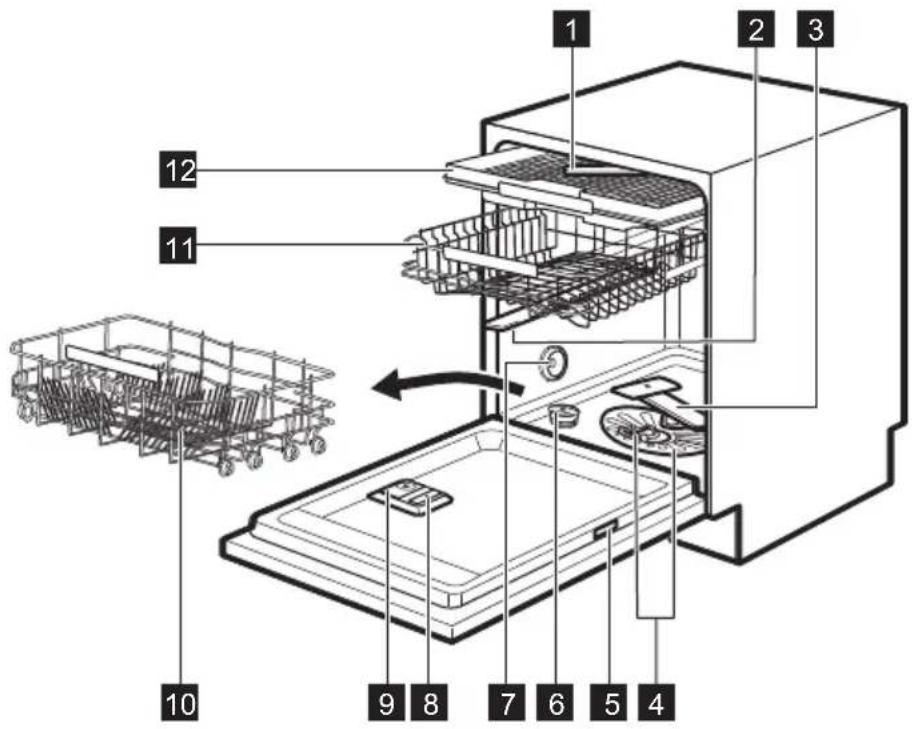 1
2
3
12
11
10
9
8
7
6
5
4