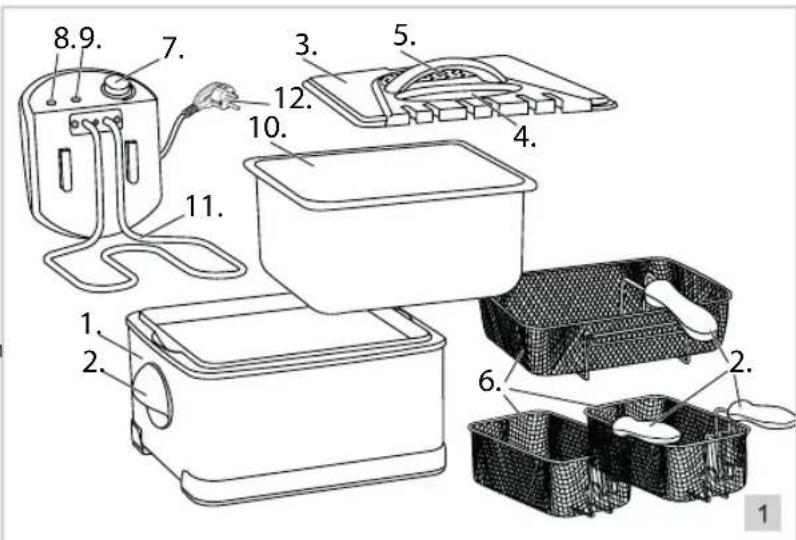 8.9.
7.
3.
5.
12.
10.
4.
11.
1.
2.
6.
2.
1