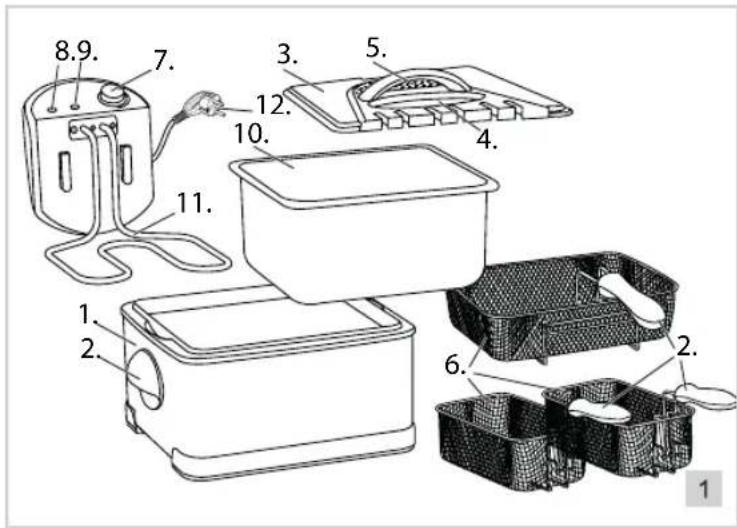 8.9.
7.
3.
5.
12.
4.
10.
11.
1.
2.
2.
6.
1