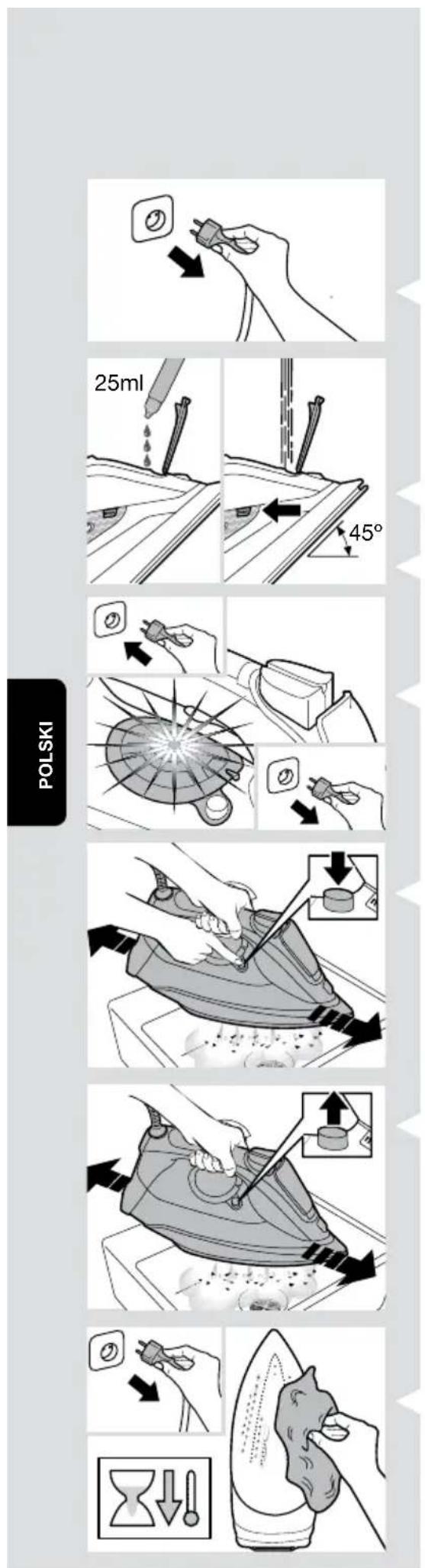 25ml

45°

POLSKI