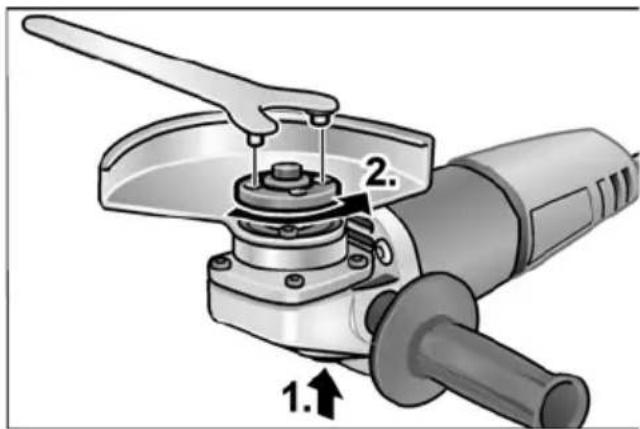 2.

1.