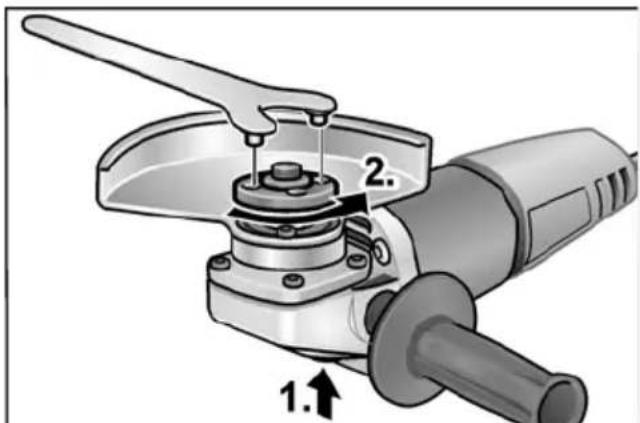 2.

1.