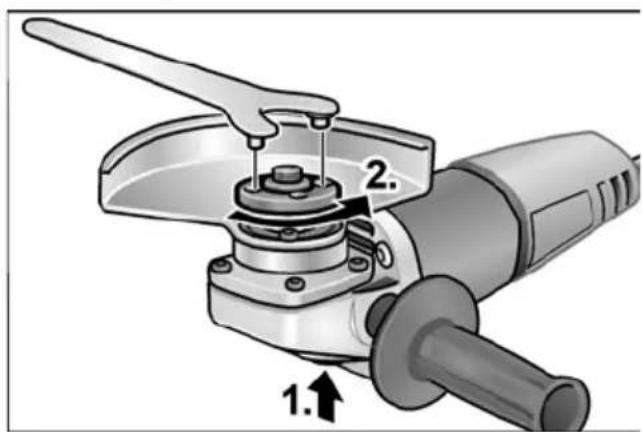 2.

1.