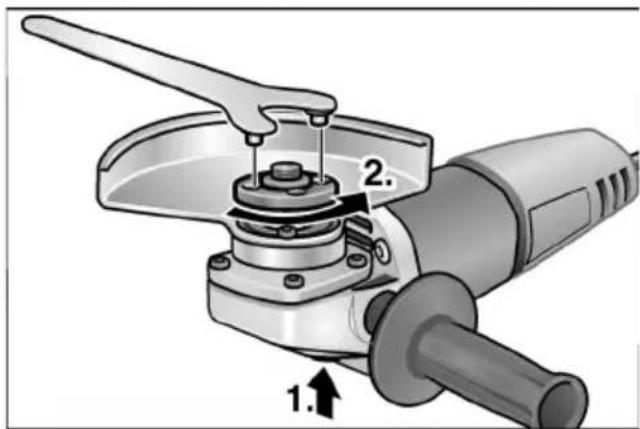 2.

1.