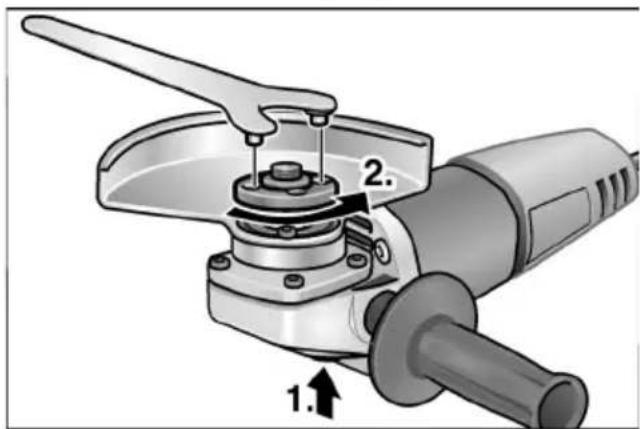 2.

1.