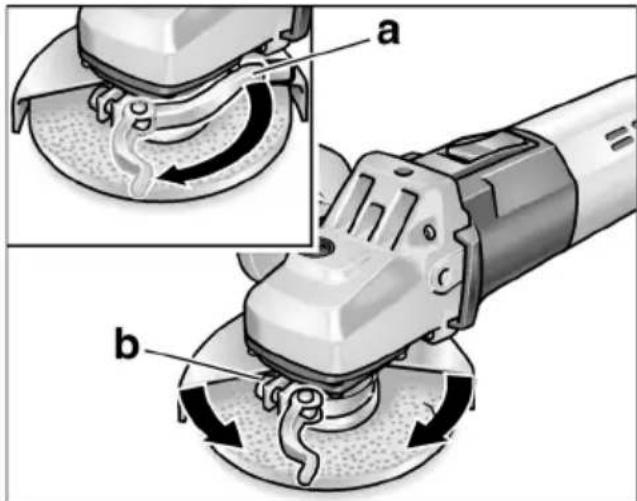 a

b