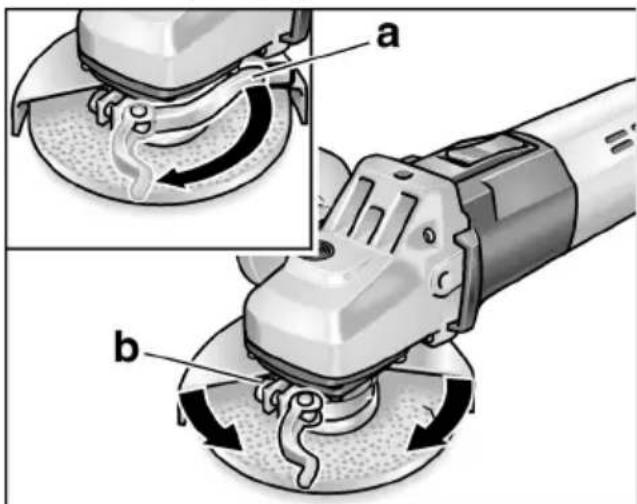 a

b