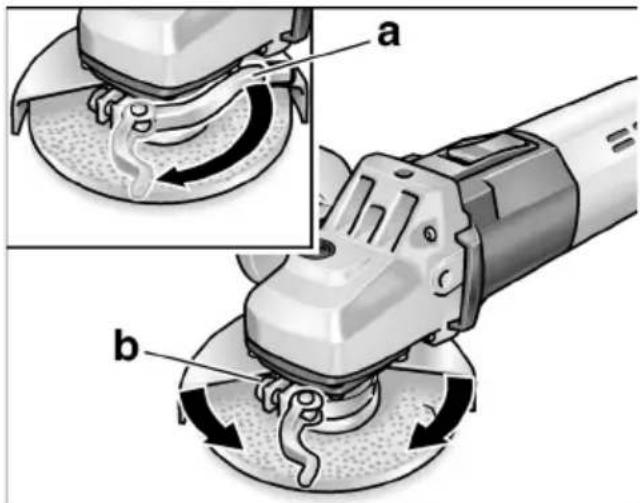 a

b