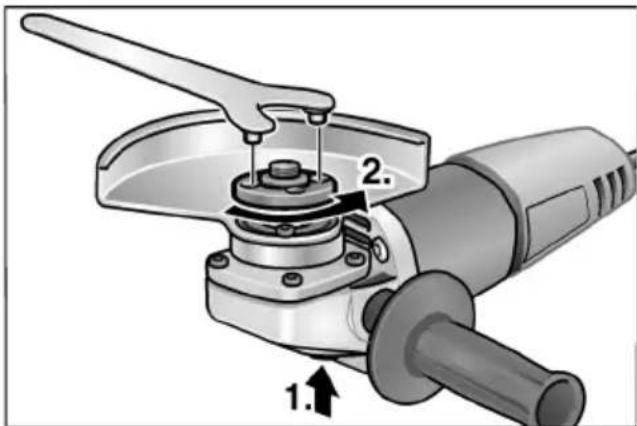 2.

1.