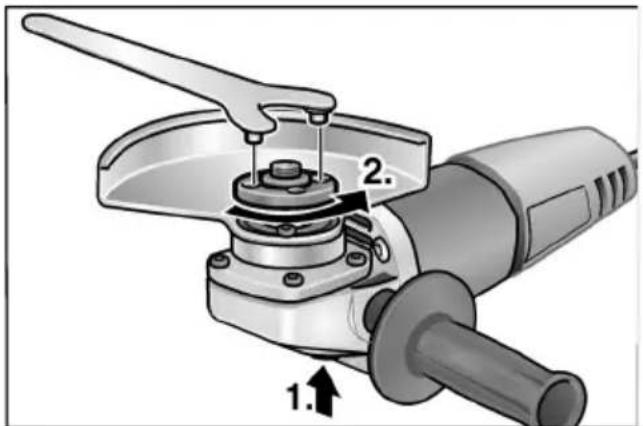 2.

1.