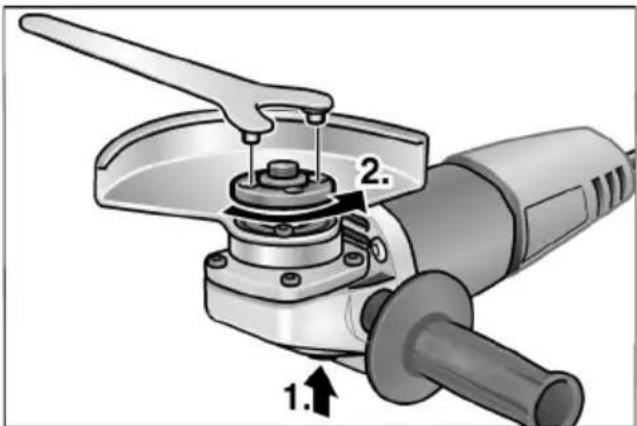 2.

1.