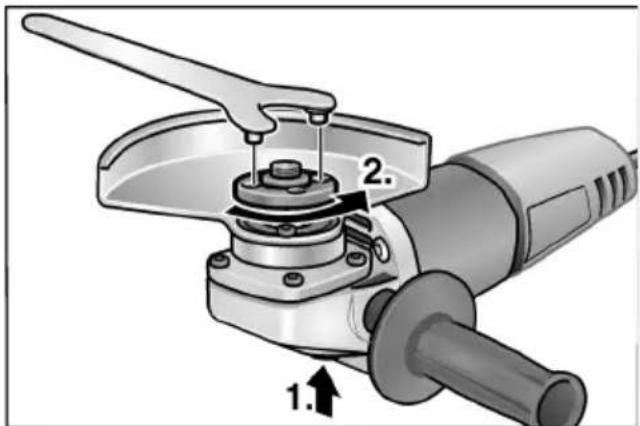 2.

1.