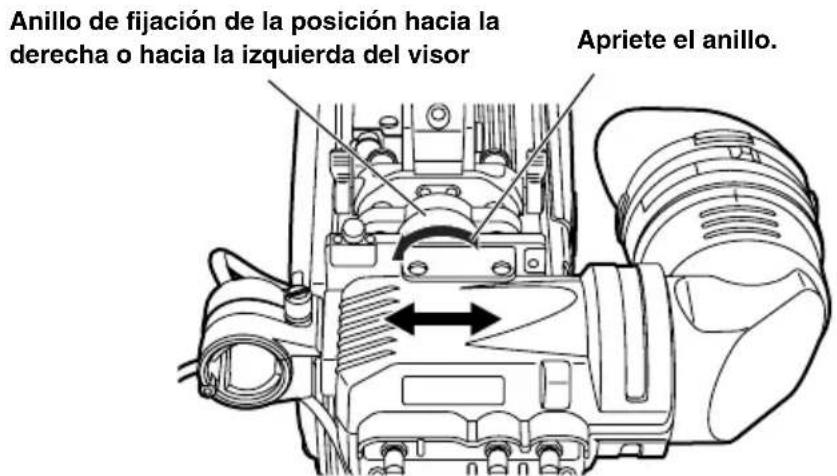 Anillo de fijación de la posición hacia la derecha o hacia la izquierda del visor

Apriete el anillo.