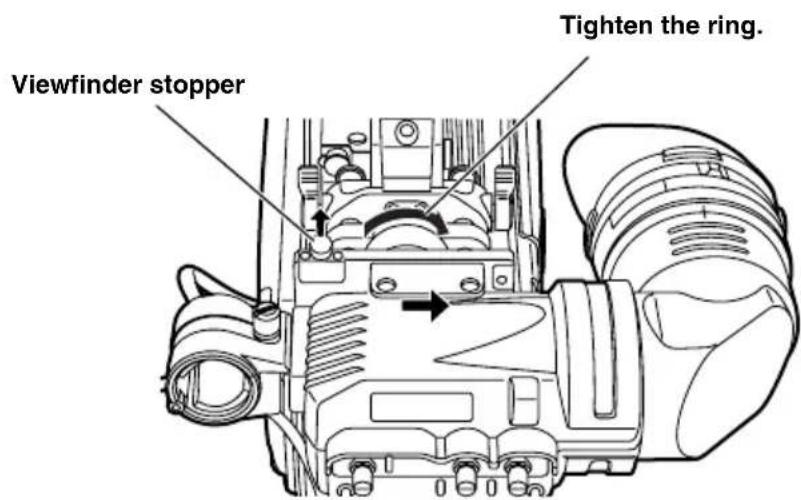 Tighten the ring.

Viewfinder stopper