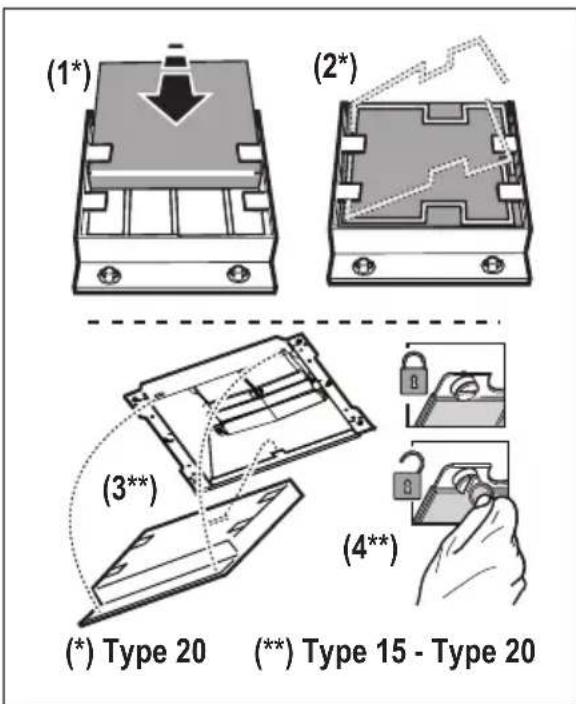 (1*)
(2*)
(3**)
(4**)
(*) Type 20
(**) Type 15 - Type 20