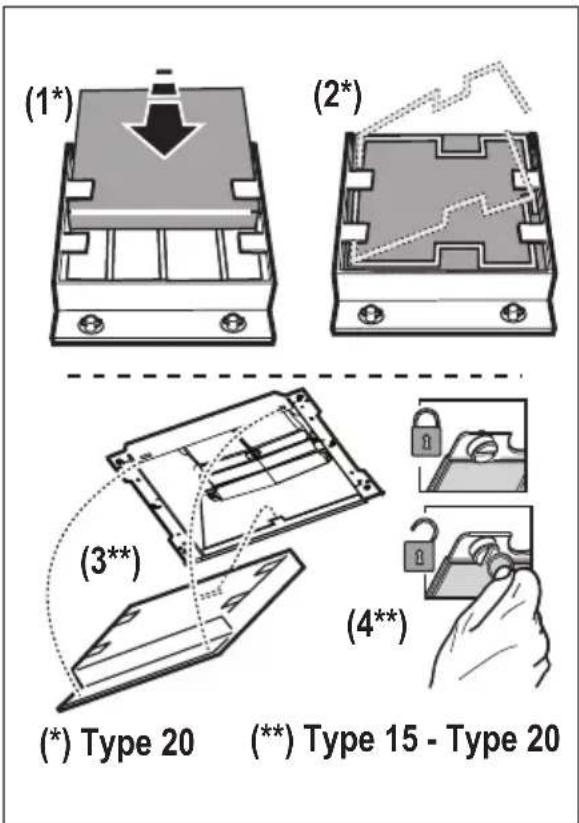 (1*)

(2*)

(3**)

(4**)

(*) Type 20

(**) Type 15 - Type 20