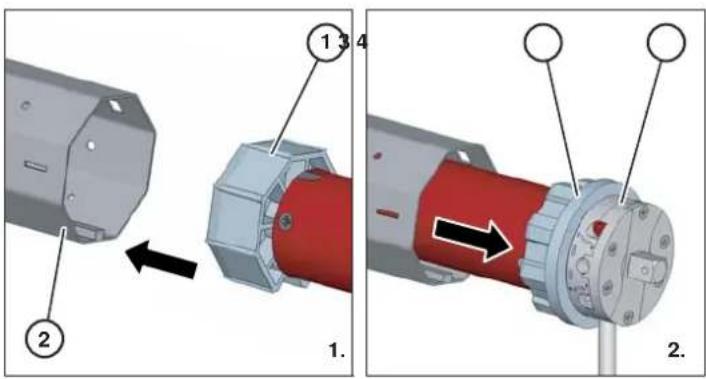 1 3 4

2

1.

2.