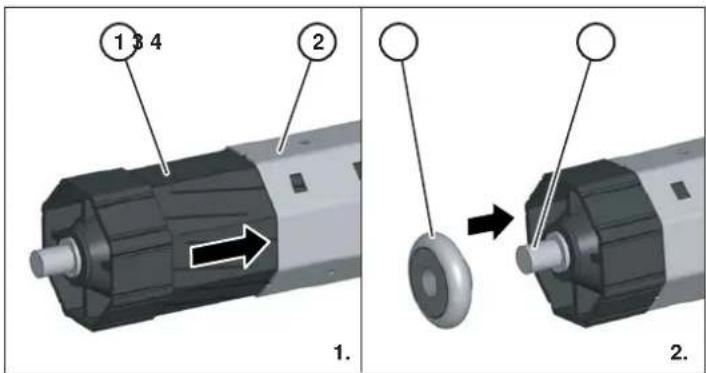 1 3 4

2

1.

2.