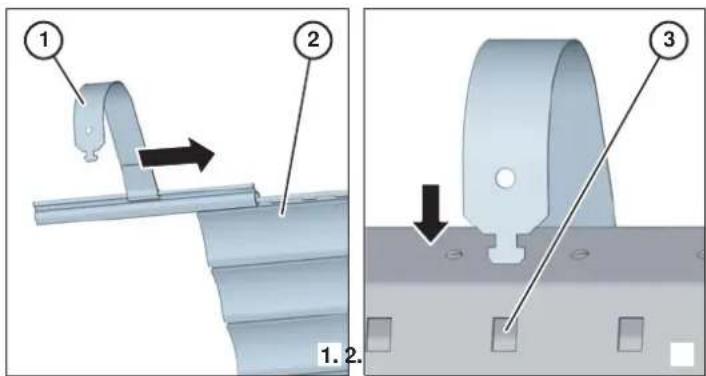 1
2
3
1. 2.