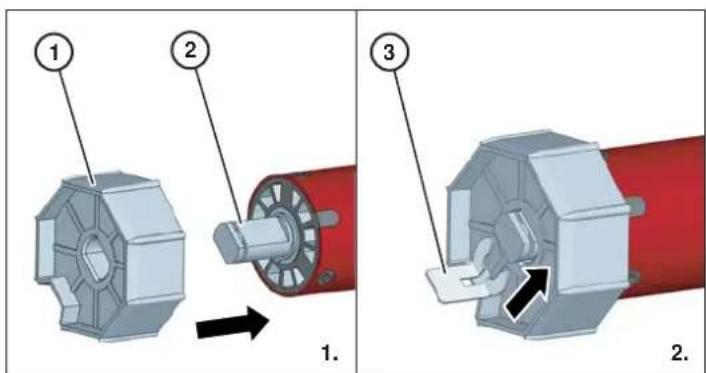 1
2
1.
3
2.