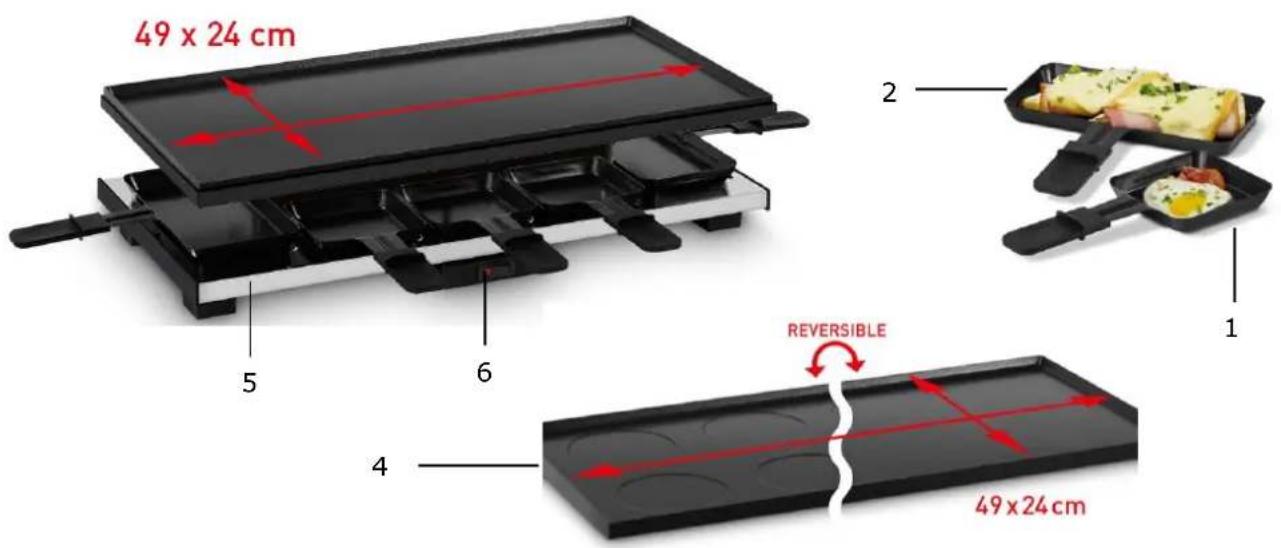 49 x 24 cm

2

1

5

6

REVERSIBLE

4

49 x 24 cm