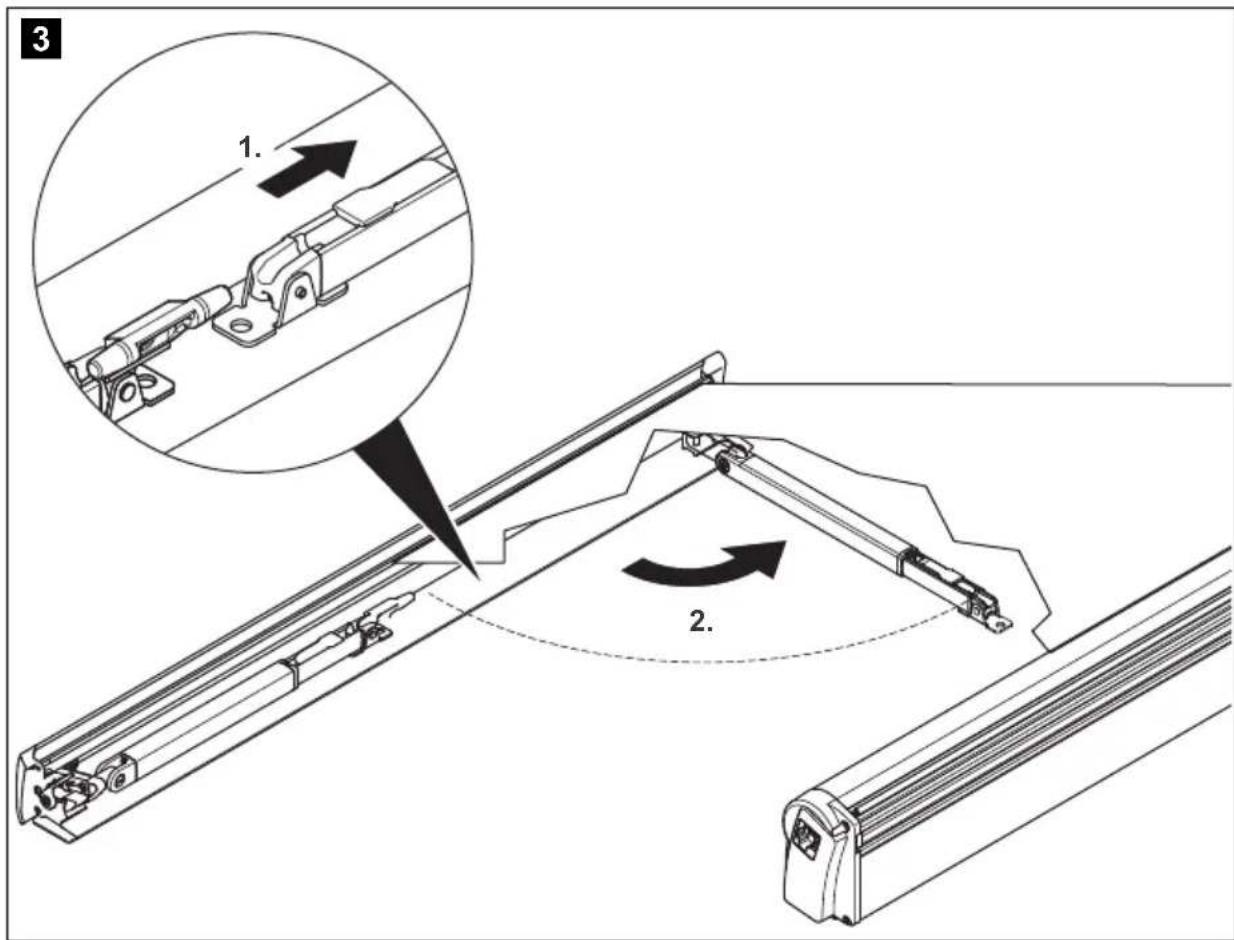 3

1.

2.