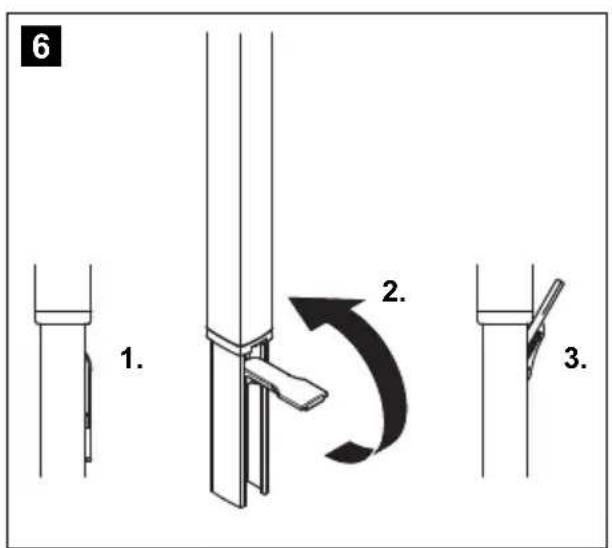 6

1.

2.

3.