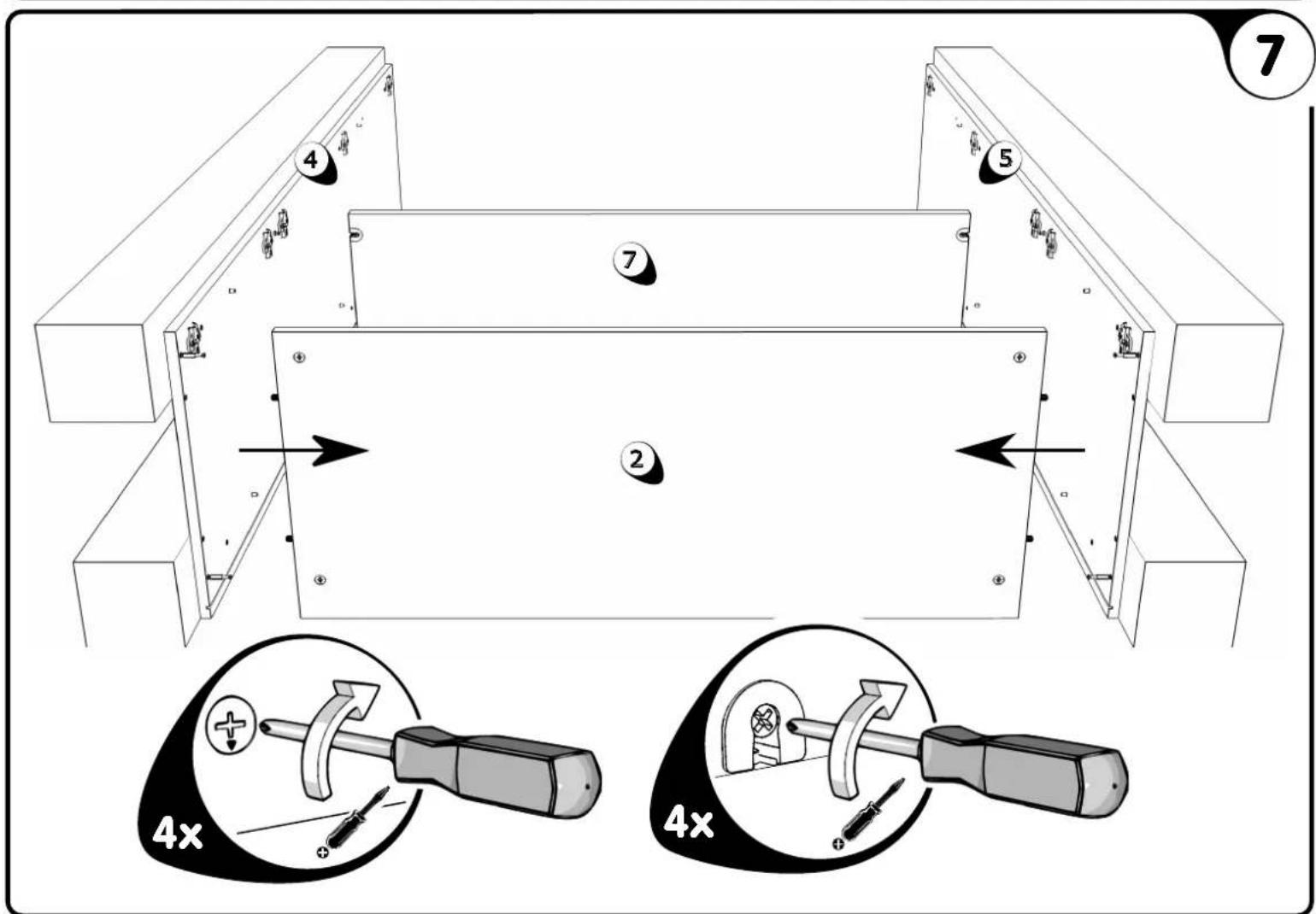 7

4

5

7

2

4x

4x