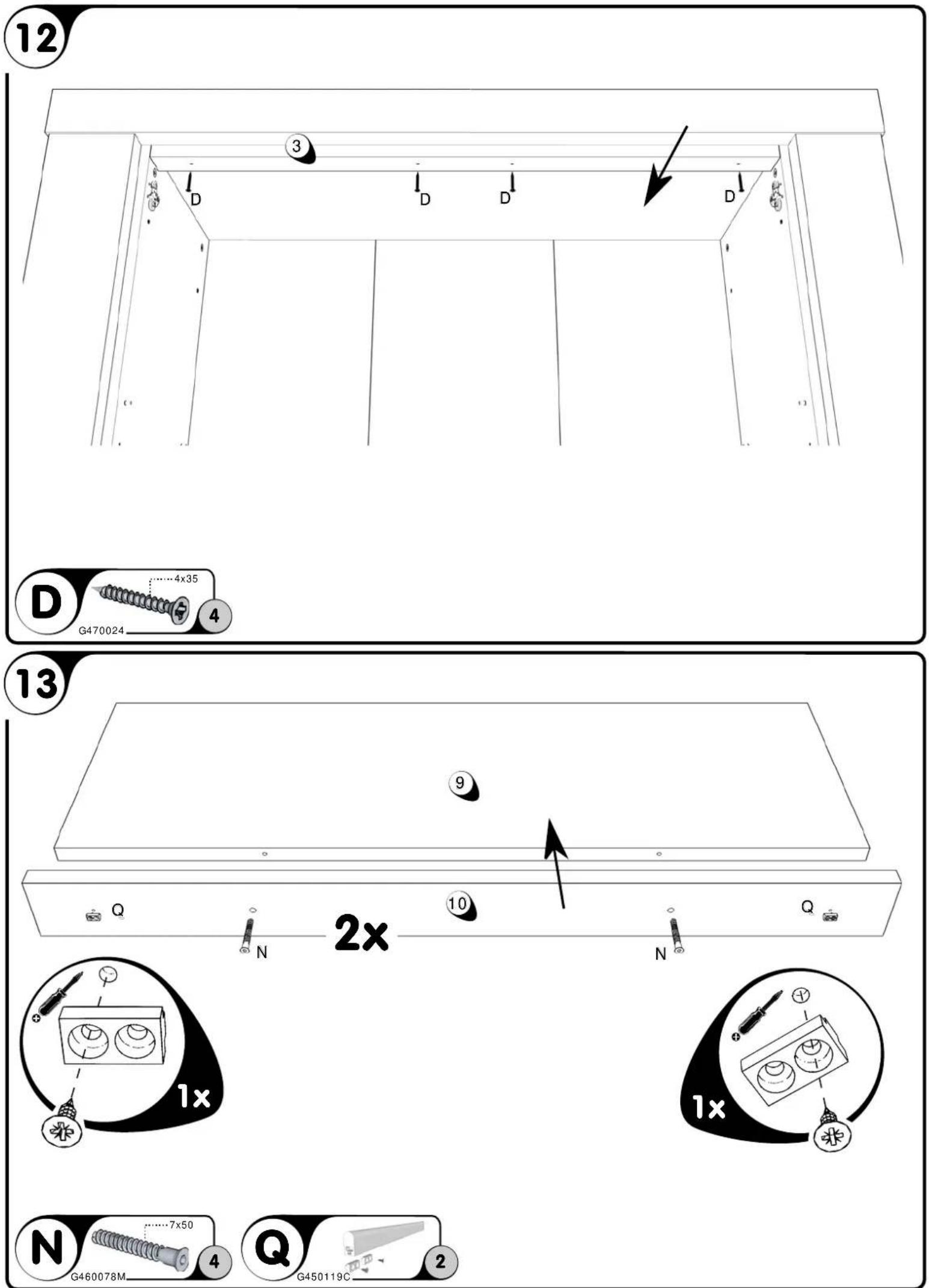 12

3

D D D D

D
4x35
G470024
4

13

9

10

Q Q

N 2x N

1x

1x

N
7x50
G460078M
4

Q
G450119C
2