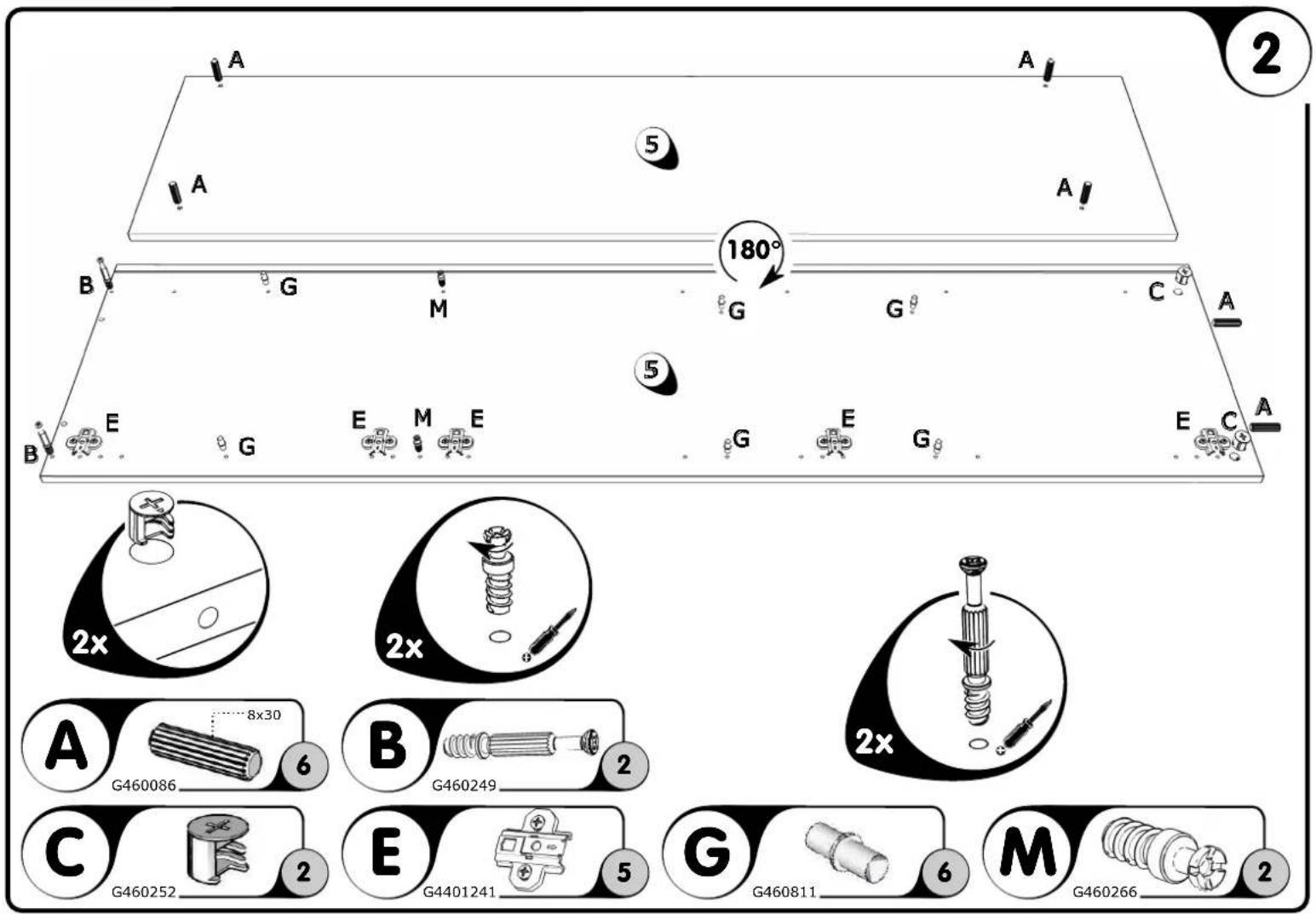 2

A A
5
A A
180°
B G M G G C A
5
B E G E M E G E G E C A

2x
2x
2x

A 8x30 G460086 6
B G460249 2
C G460252 2
E G4401241 5
G G460811 6
M G460266 2