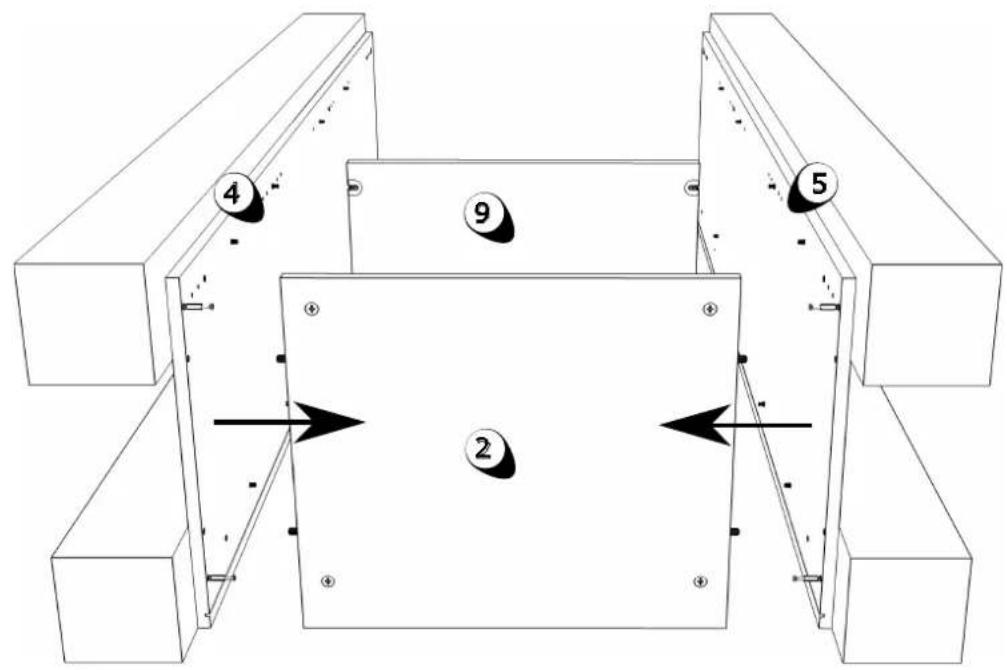 4
9
5
2