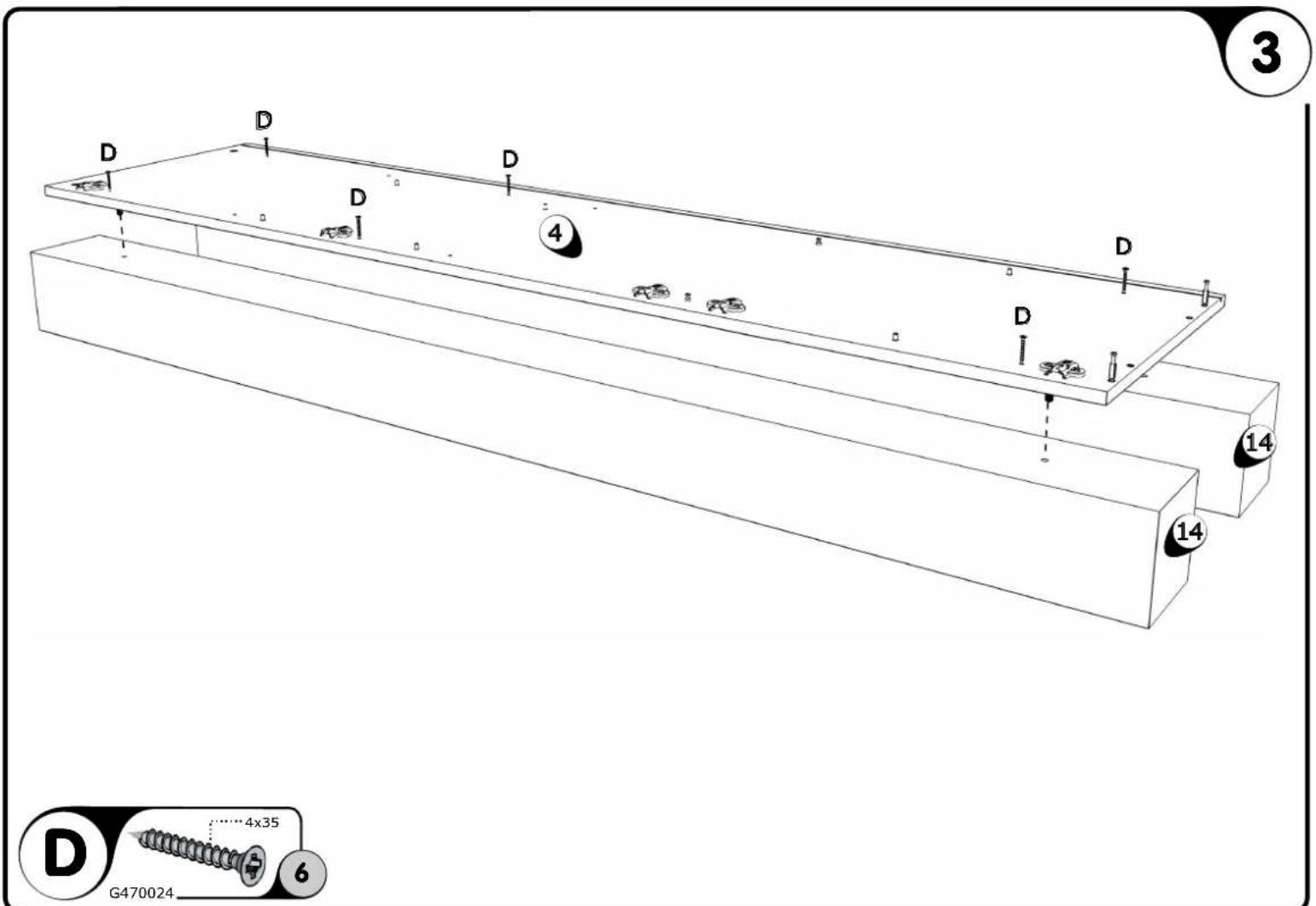 3

D
D
D
D
4
D
D
14
14

D
4x35
G470024
6