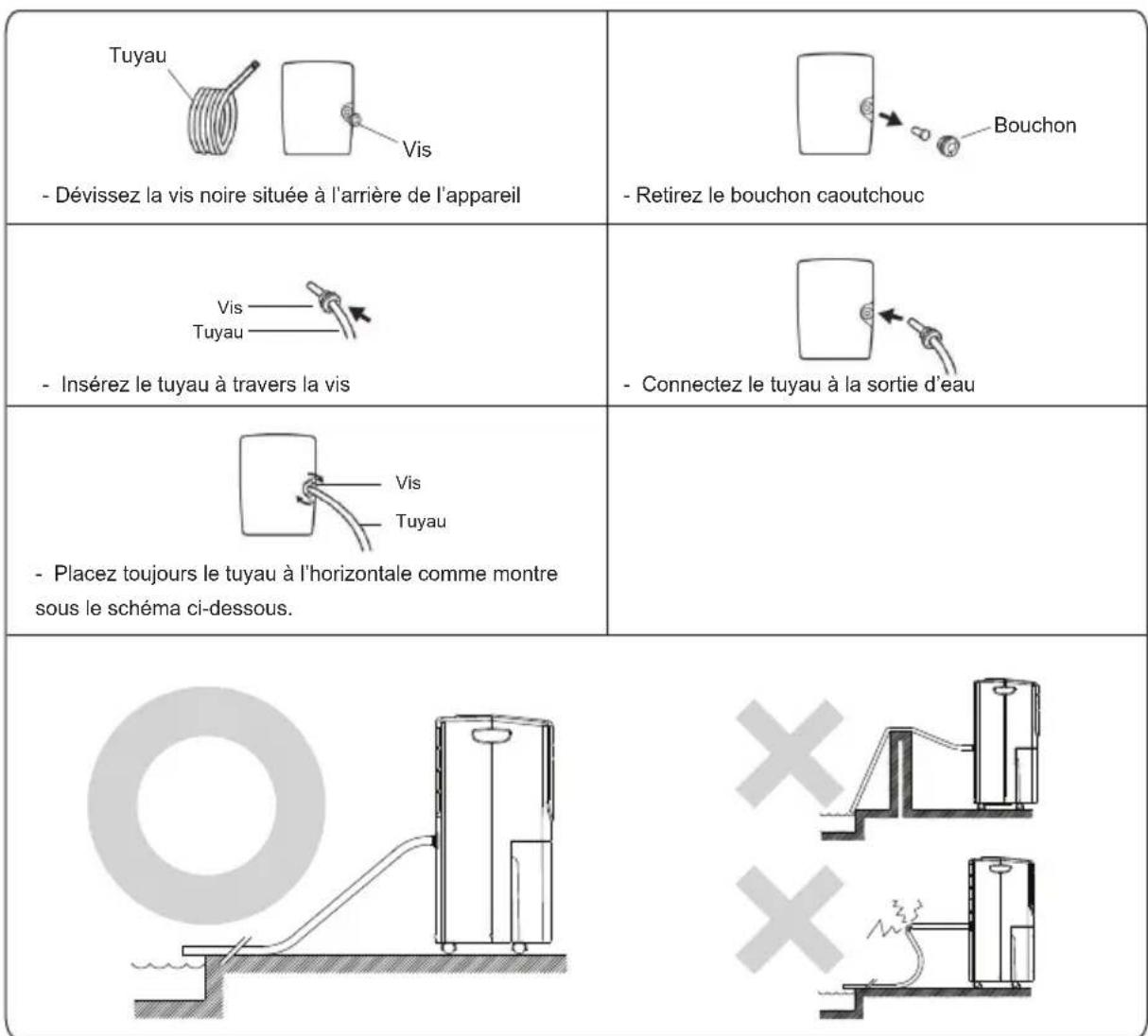 Tuyau

Vis

- Dévissez la vis noire située à l'arrière de l'appareil

Bouchon

- Retirez le bouchon caoutchouc

Vis
Tuyau

- Insérez le tuyau à travers la vis

- Connectez le tuyau à la sortie d'eau

Vis
Tuyau

- Placez toujours le tuyau à l'horizontale comme montre sous le schéma ci-dessous.