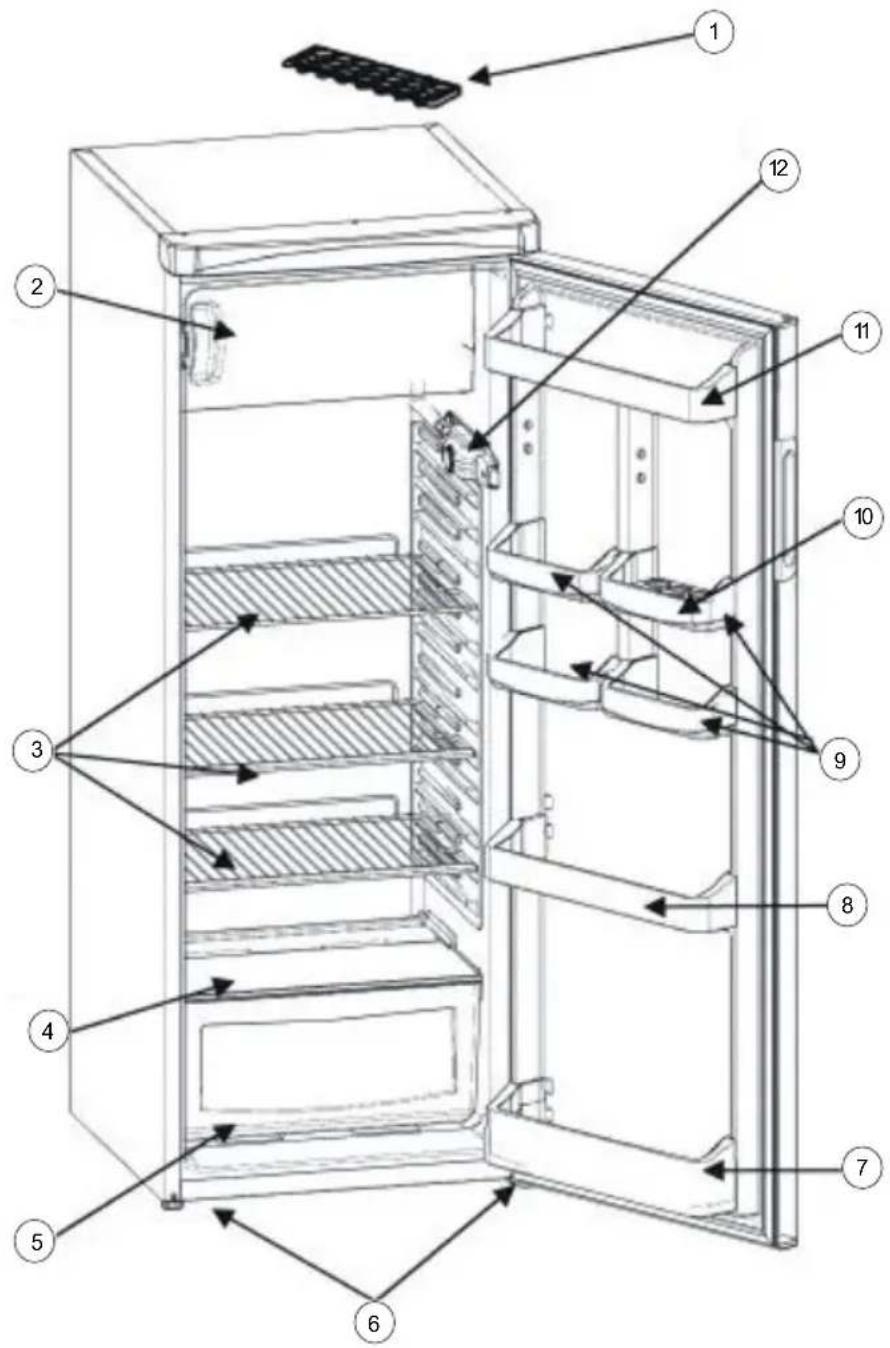 1
12
2
11
10
3
9
8
4
7
5
6