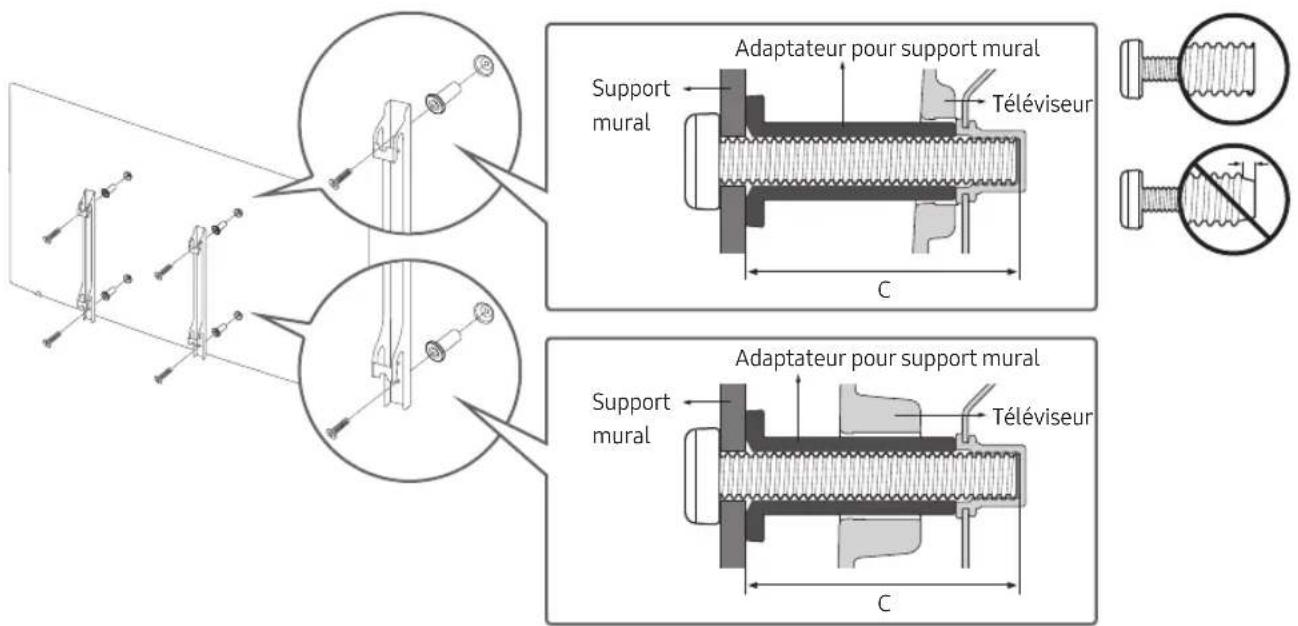 Adaptateur pour support mural

Support mural

Téléviseur

C

Adaptateur pour support mural

Support mural

Téléviseur

C