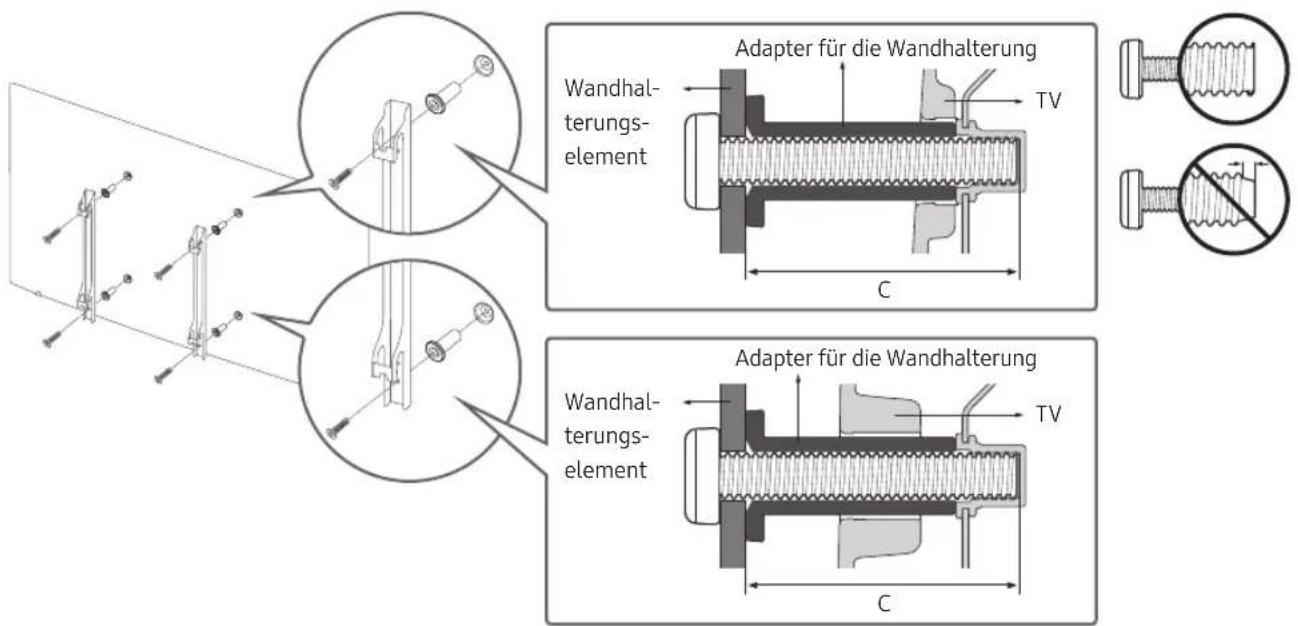 Adapter für die Wandhalterung

Wandhalterungselement

TV

C

Adapter für die Wandhalterung

Wandhalterungselement

TV

C