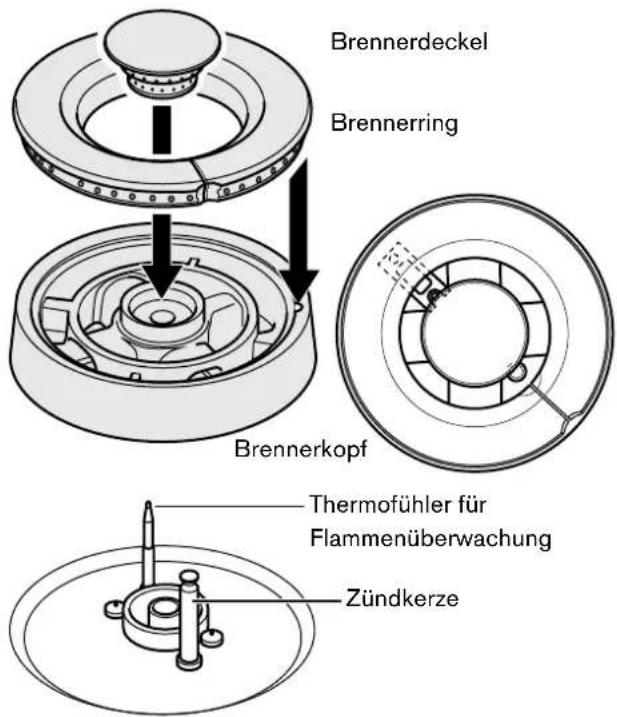 Brennerdeckel

Brennerring

Brennerkopf

Thermofühler für Flammenüberwachung

Zündkerze