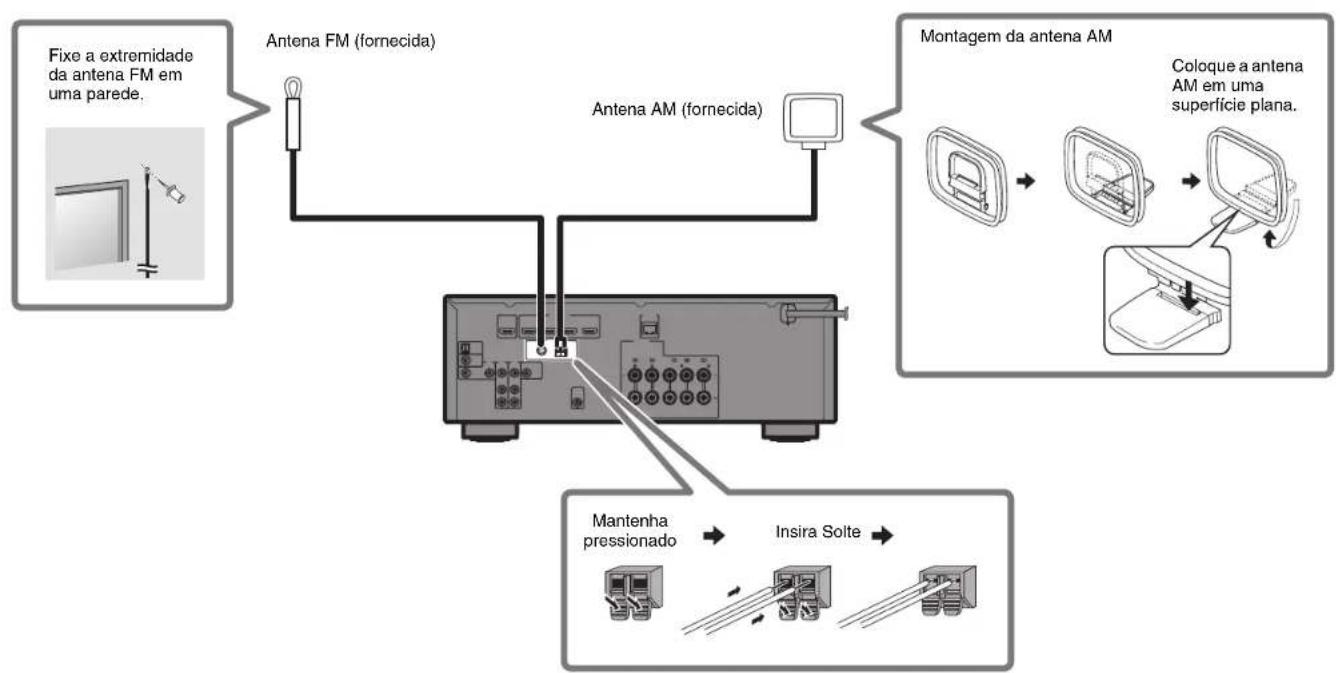 Fixe a extremidade da antena FM em uma parede.

Antena FM (fornecida)

Antena AM (fornecida)

Montagem da antena AM

Coloque a antena AM em uma superfície plana.

Mantenha pressionado

Insira Solte