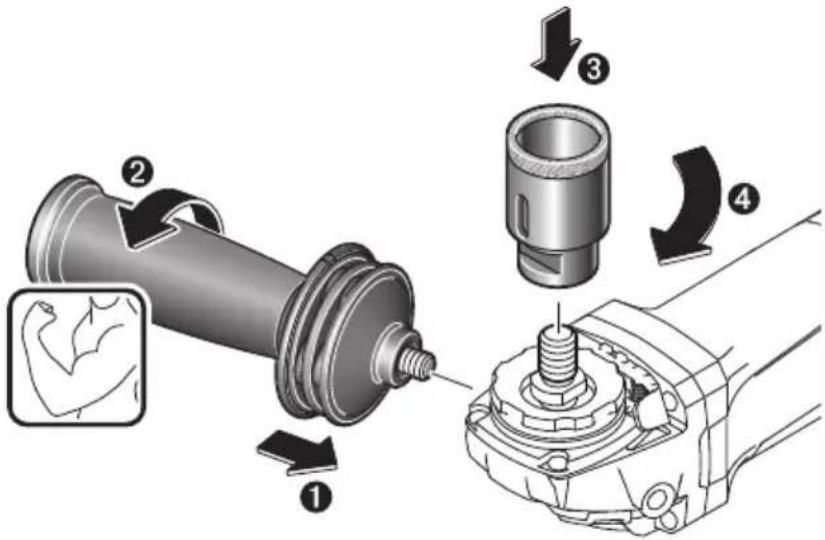 3
2
4
1