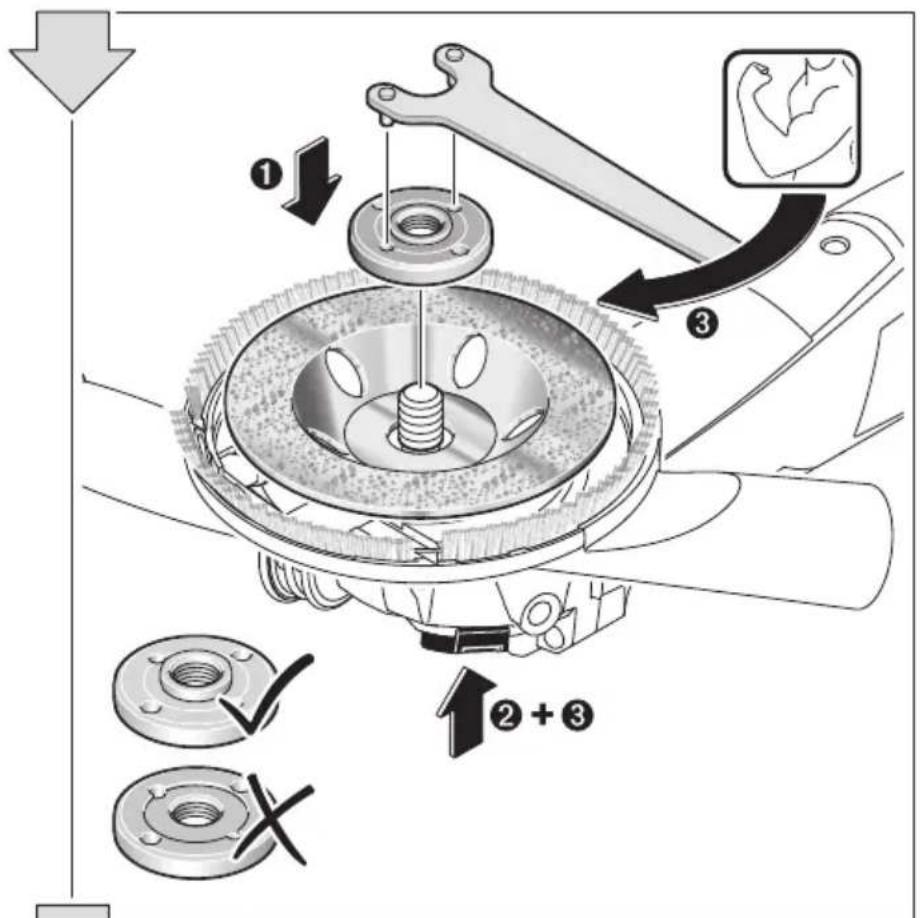 ❶
❸
❷ + ❸