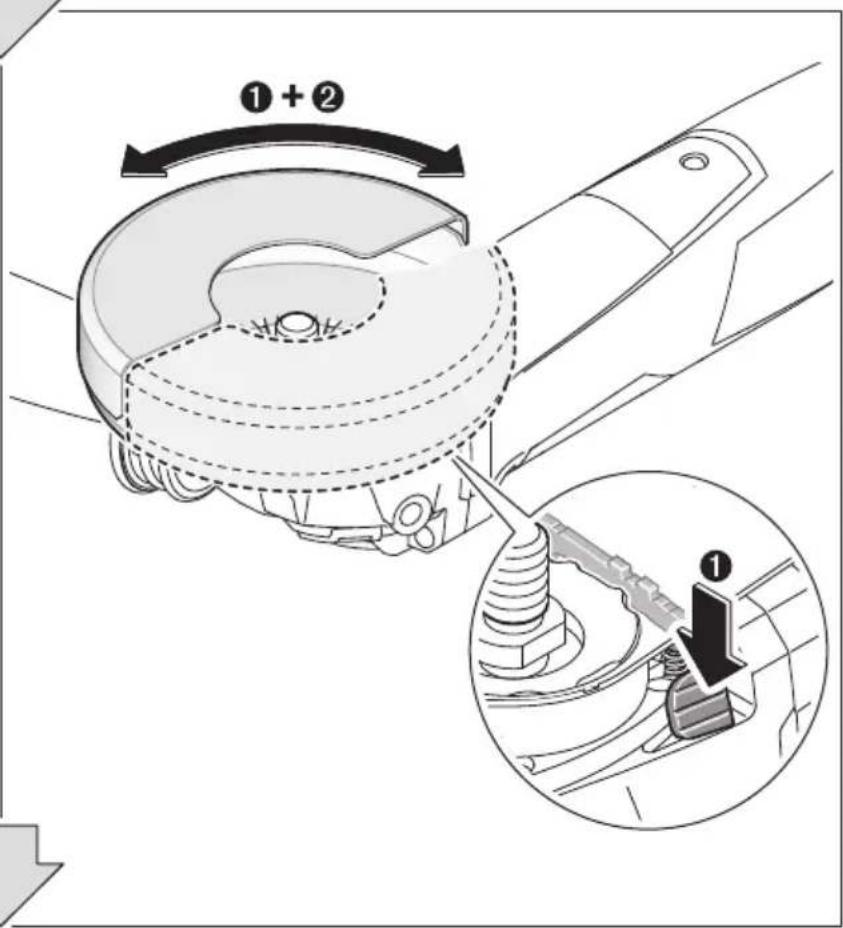 ❶ + ❷

❶