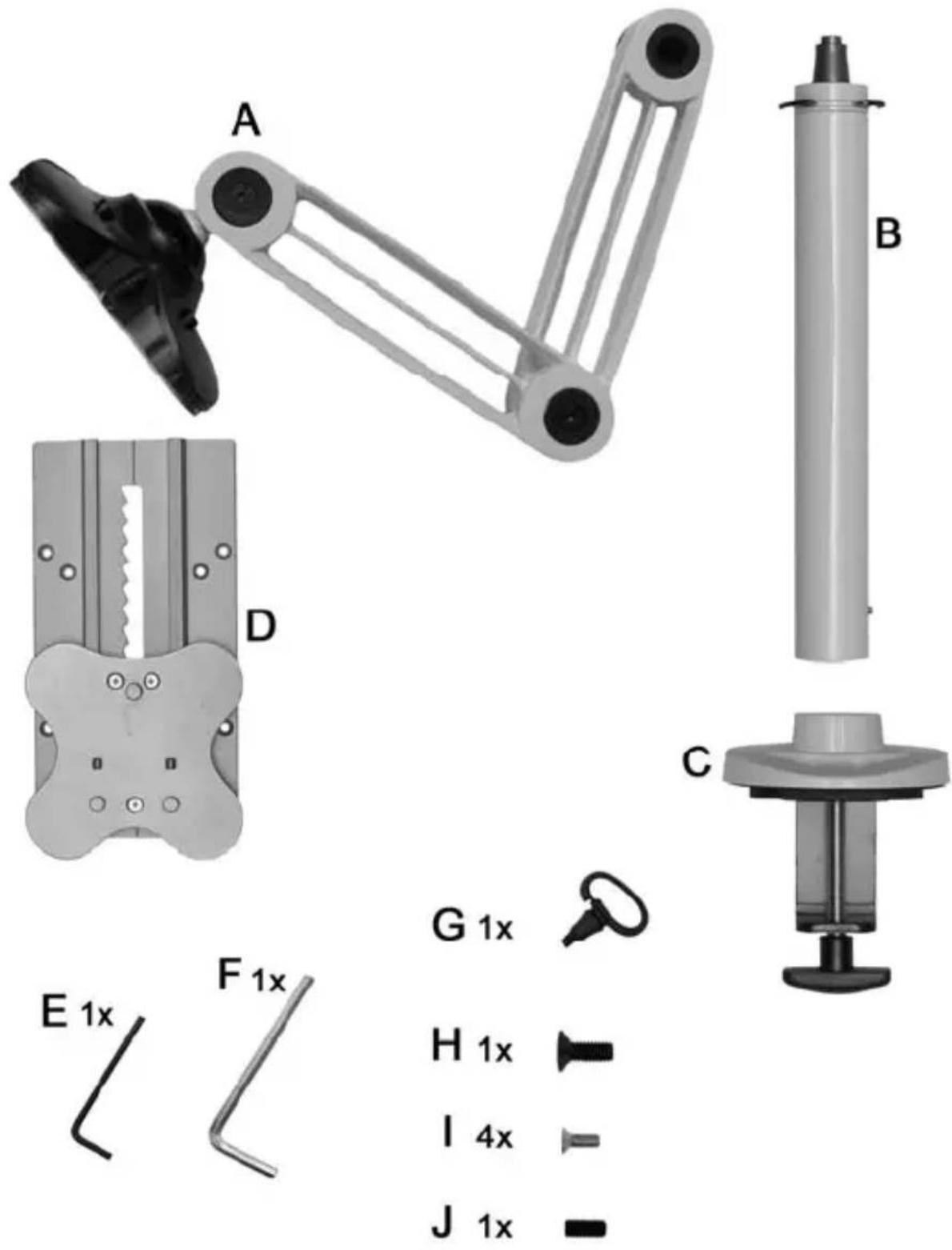 A

B

D

C

G 1x

F 1x

E 1x

H 1x

I 4x

J 1x