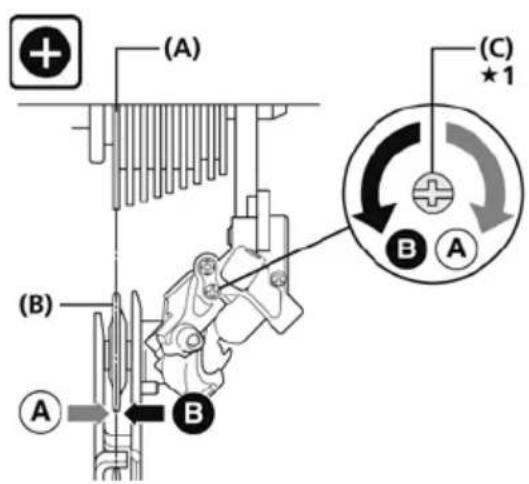 (A)

(C)
★1

B A

(B)

A B