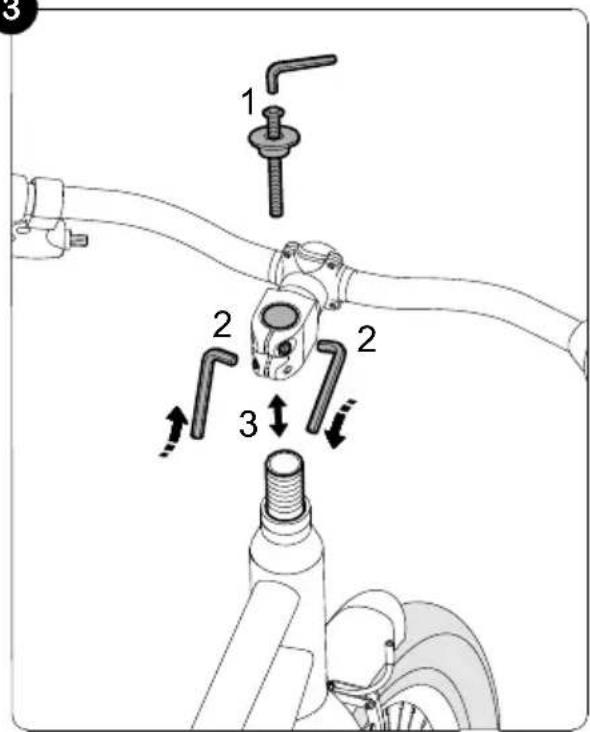 3

1

2

2

3